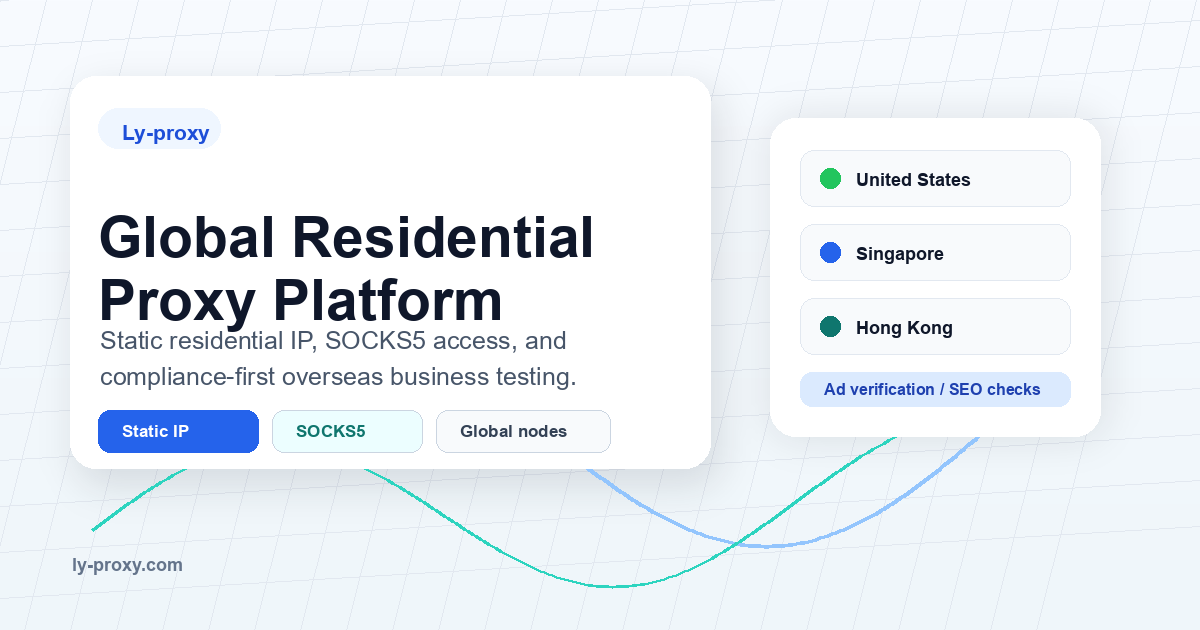 Ly-proxy

Global Residential Proxy Platform

Static residential IP, SOCKS5 access, and compliance-first overseas business testing.

Static IP

SOCKS5

Global nodes

United States

Singapore

Hong Kong

Ad verification / SEO checks

ly-proxy.com